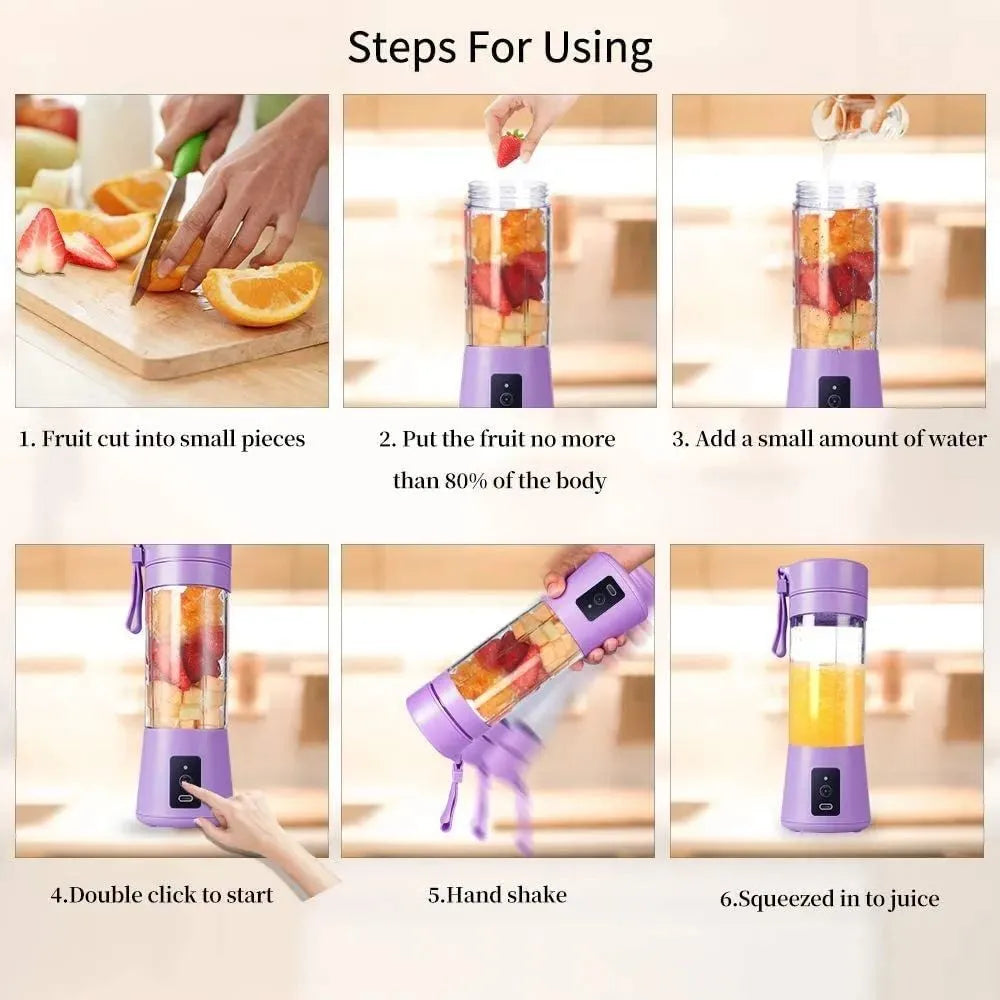 Steps For Using

1. Fruit cut into small pieces

2. Put the fruit no more than 80% of the body

3. Add a small amount of water

4.Double click to start

5.Hand shake

6.Squeezed in to juice